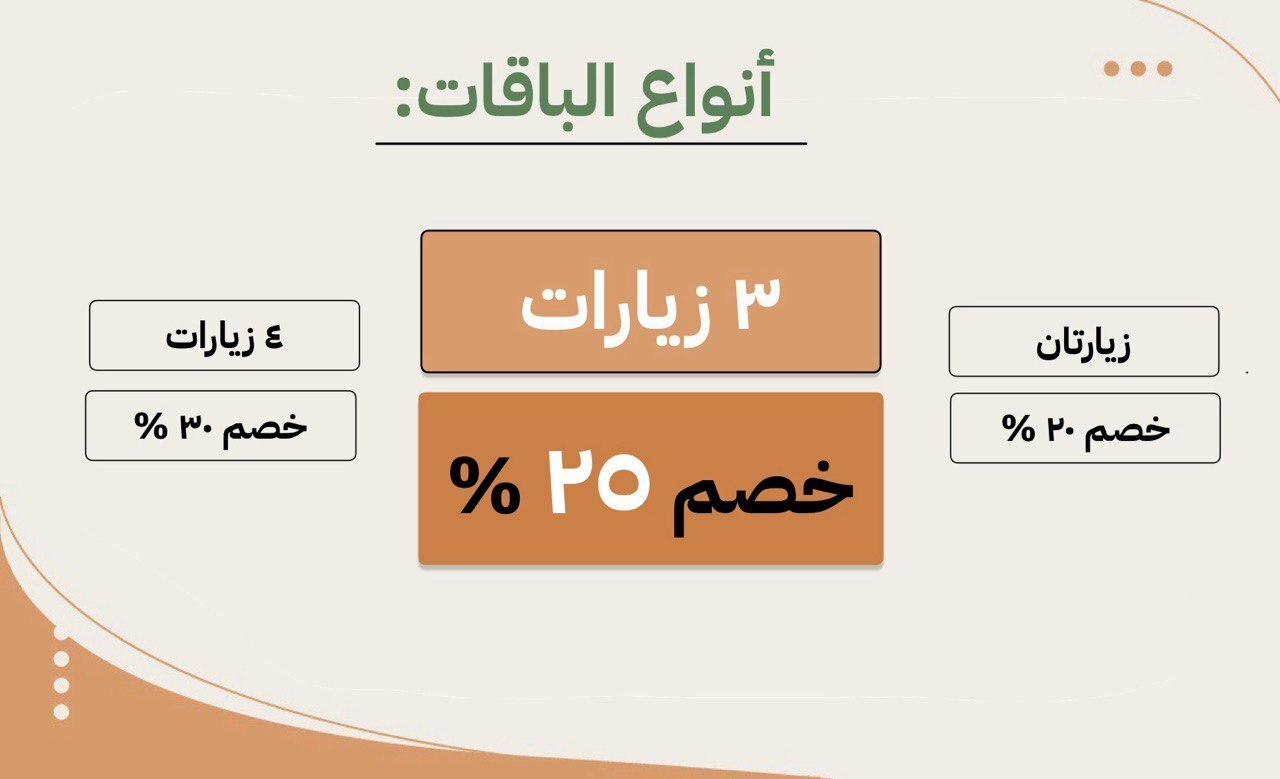 أنواع الباقات:

زيارتان

خصم ٢٠ %

٣ زيارات

خصم ٢٥ %

٤ زيارات

خصم ٣٠ %